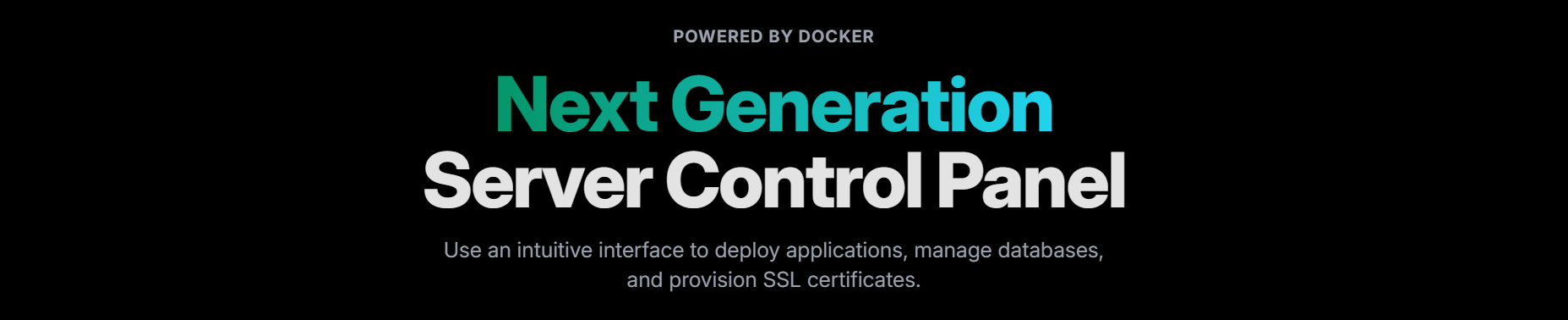 POWERED BY DOCKER

Next Generation
Server Control Panel

Use an intuitive interface to deploy applications, manage databases, and provision SSL certificates.